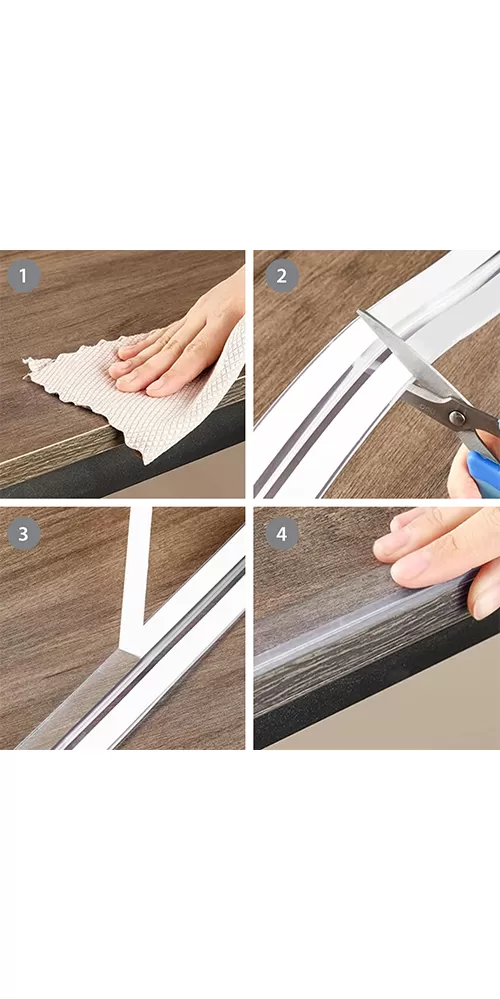 1

2

3

4