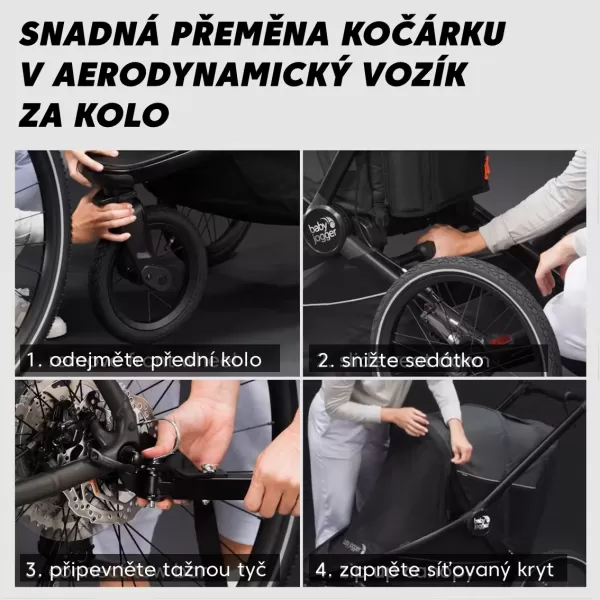 SNADNÁ PŘEMĚNA KOČÁRKU V AERODYNAMICKÝ VOZÍK ZA KOLO

baby jogger

1. odejměte přední kolo

2. snižte sedátko

3. připevněte tažnou tyč

baby jogger

baby jogger

4. zapněte síťovaný kryt