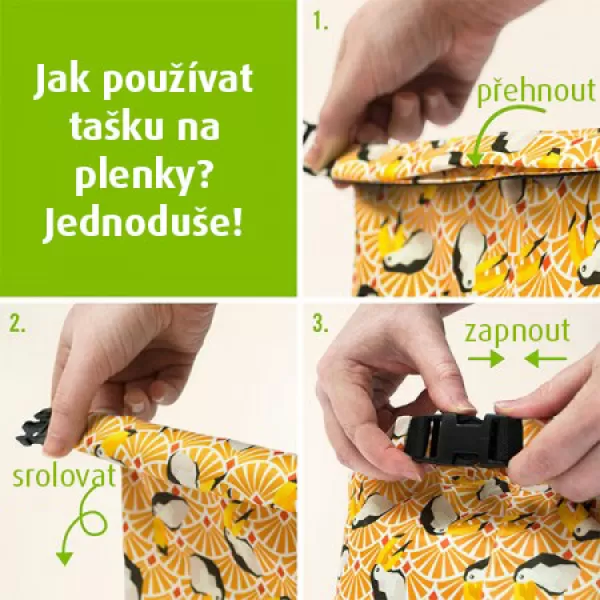 Jak používat tašku na plenky? Jednoduše!

1.

přehnout

2.

srolovat

3.

zapnout